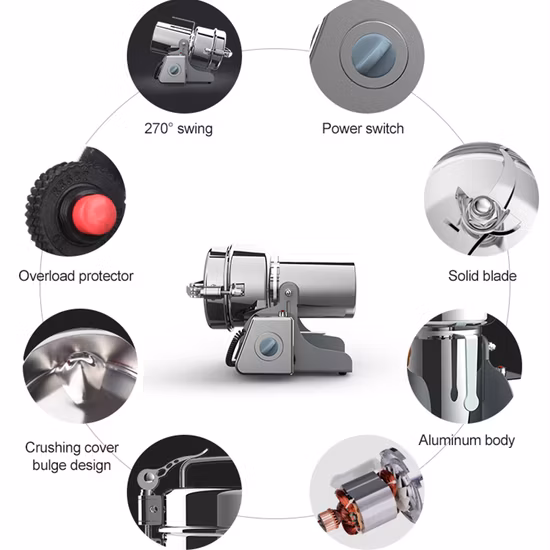 270° swing

Power switch

Overload protector

Solid blade

Crushing cover bulge design

Aluminum body